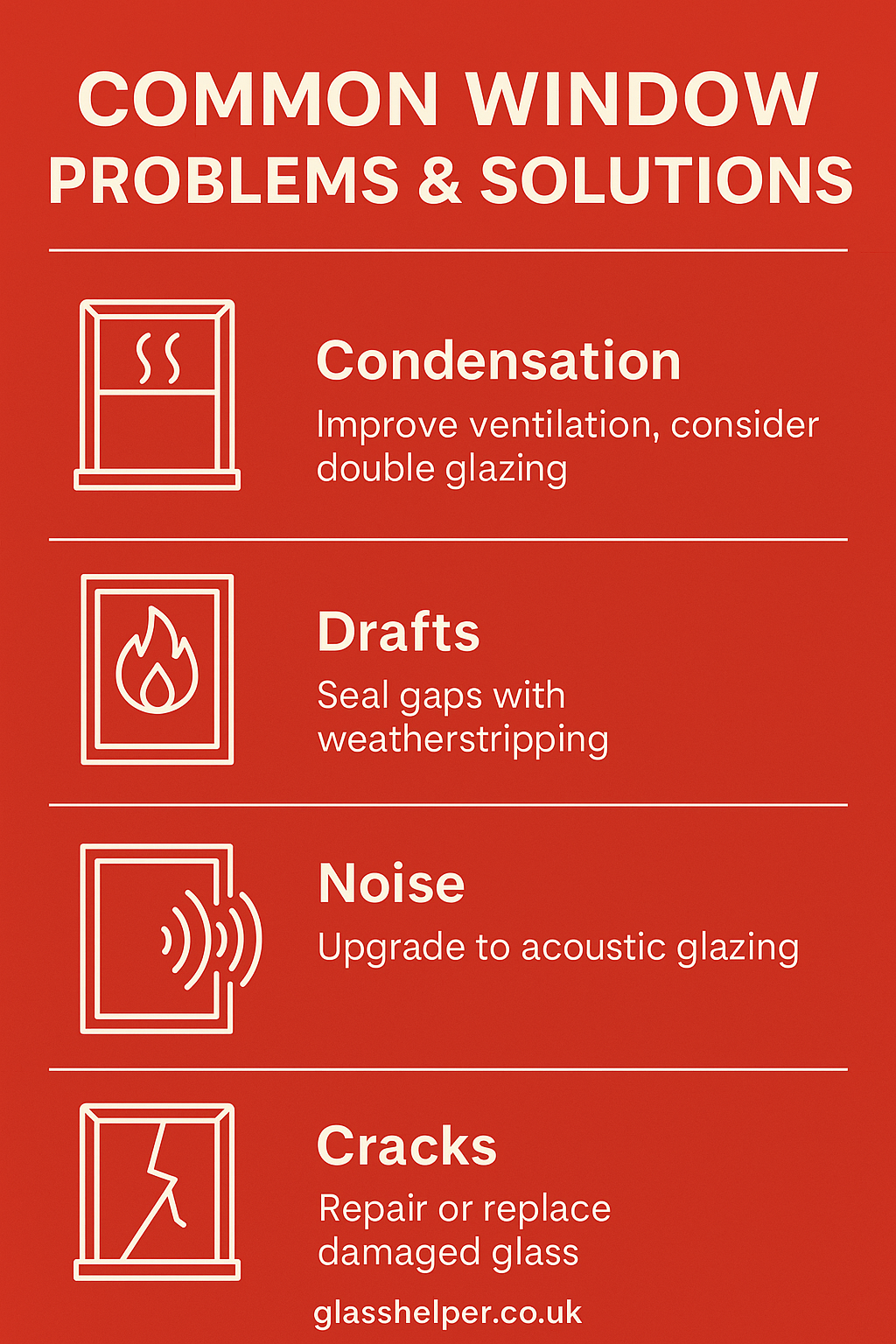 COMMON WINDOW PROBLEMS & SOLUTIONS

Condensation
Improve ventilation, consider double glazing

Drafts
Seal gaps with weatherstripping

Noise
Upgrade to acoustic glazing

Cracks
Repair or replace damaged glass

glasshelper.co.uk