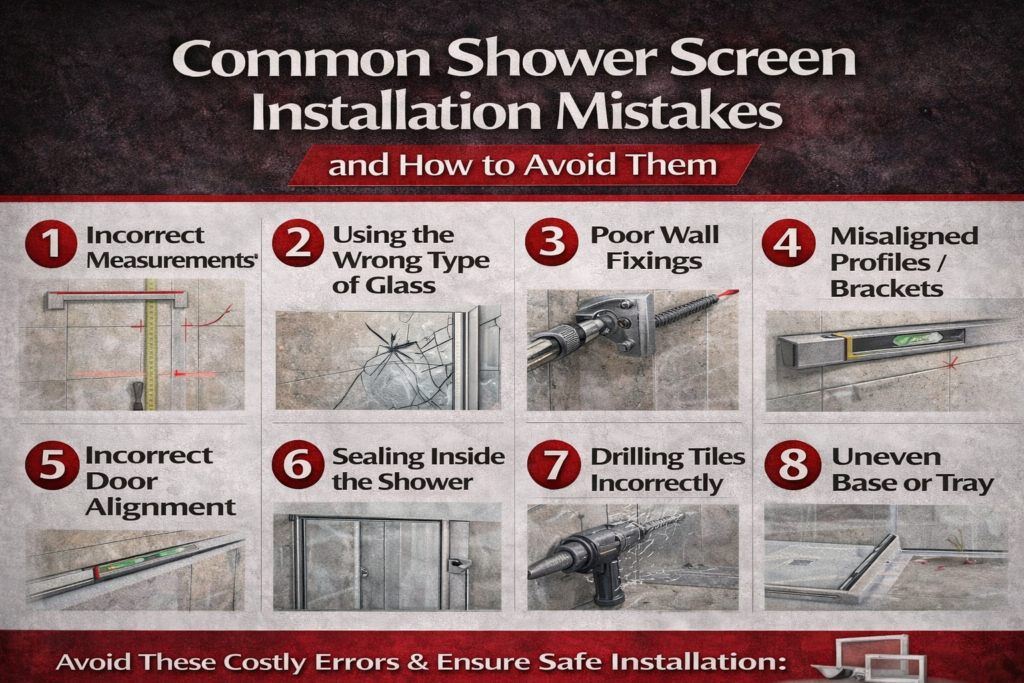 Common Shower Screen Installation Mistakes

and How to Avoid Them

1 Incorrect Measurements'

2 Using the Wrong Type of Glass

3 Poor Wall Fixings

4 Misaligned Profiles / Brackets

5 Incorrect Door Alignment

6 Sealing Inside the Shower

7 Drilling Tiles Incorrectly

8 Uneven Base or Tray

Avoid These Costly Errors & Ensure Safe Installation: