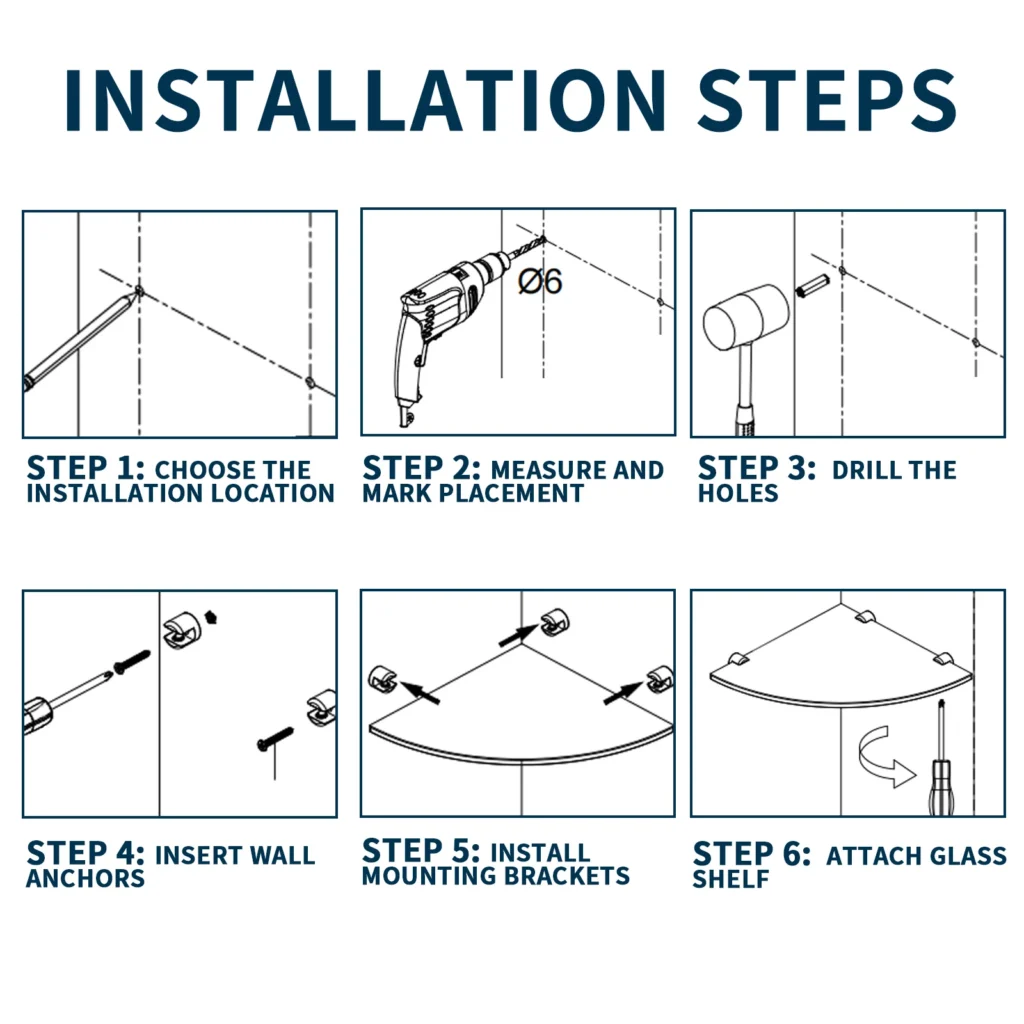 INSTALLATION STEPS

Ø6

STEP 1: CHOOSE THE INSTALLATION LOCATION

STEP 2: MEASURE AND MARK PLACEMENT

STEP 3: DRILL THE HOLES

STEP 4: INSERT WALL ANCHORS

STEP 5: INSTALL MOUNTING BRACKETS

STEP 6: ATTACH GLASS SHELF